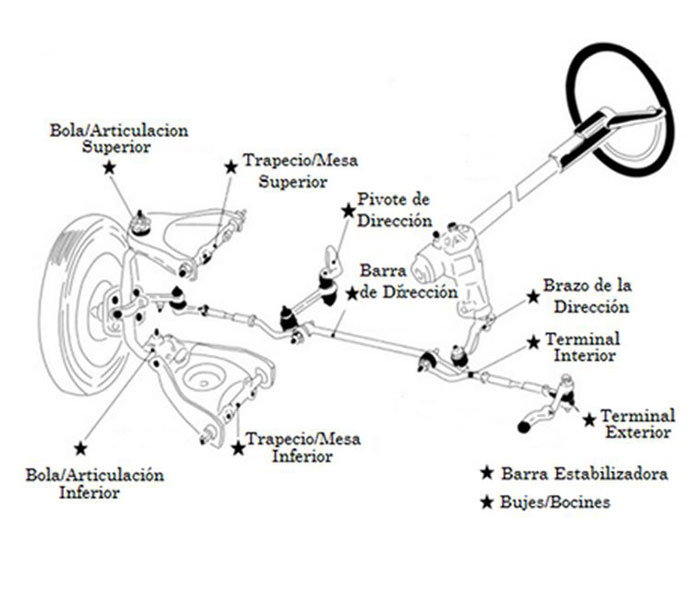 Bola/Articulacion Superior ★

★ Trapecio/Mesa Superior

★ Pivote de Dirección

Barra ★ de Dirección

★ Brazo de la Dirección

★ Terminal Interior

★ Terminal Exterior

★ Trapecio/Mesa Inferior

★ Bola/Articulación Inferior

★ Barra Estabilizadora

★ Bujes/Bocines